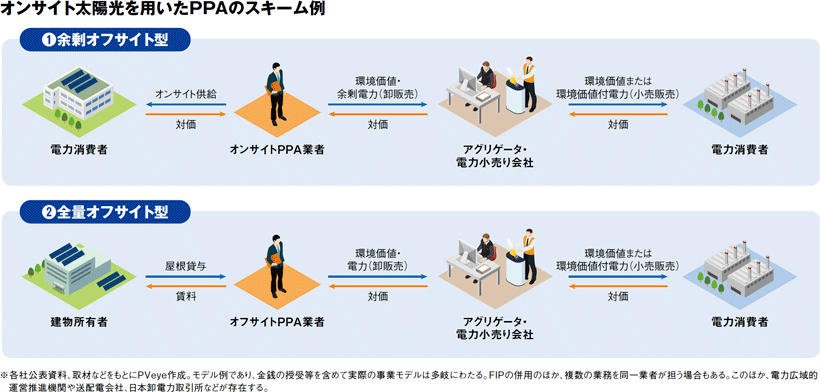 オンサイト太陽光を用いたPPAのスキーム例

❶余剰オフサイト型

オンサイト供給
対価
環境価値・余剰電力（卸販売）
対価
環境価値または環境価値付電力（小売販売）
対価

電力消費者
オンサイトPPA業者
アグリゲータ・電力小売り会社
電力消費者

❷全量オフサイト型

屋根貸与
賃料
環境価値・電力（卸販売）
対価
環境価値または環境価値付電力（小売販売）
対価

建物所有者
オフサイトPPA業者
アグリゲータ・電力小売り会社
電力消費者

※各社公表資料、取材などをもとにPVeye作成。モデル例であり、金銭の授受等を含めて実際の事業モデルは多岐にわたる。FIPの併用のほか、複数の業務を同一業者が担う場合もある。このほか、電力広域的運営推進機関や送配電会社、日本卸電力取引所などが存在する。